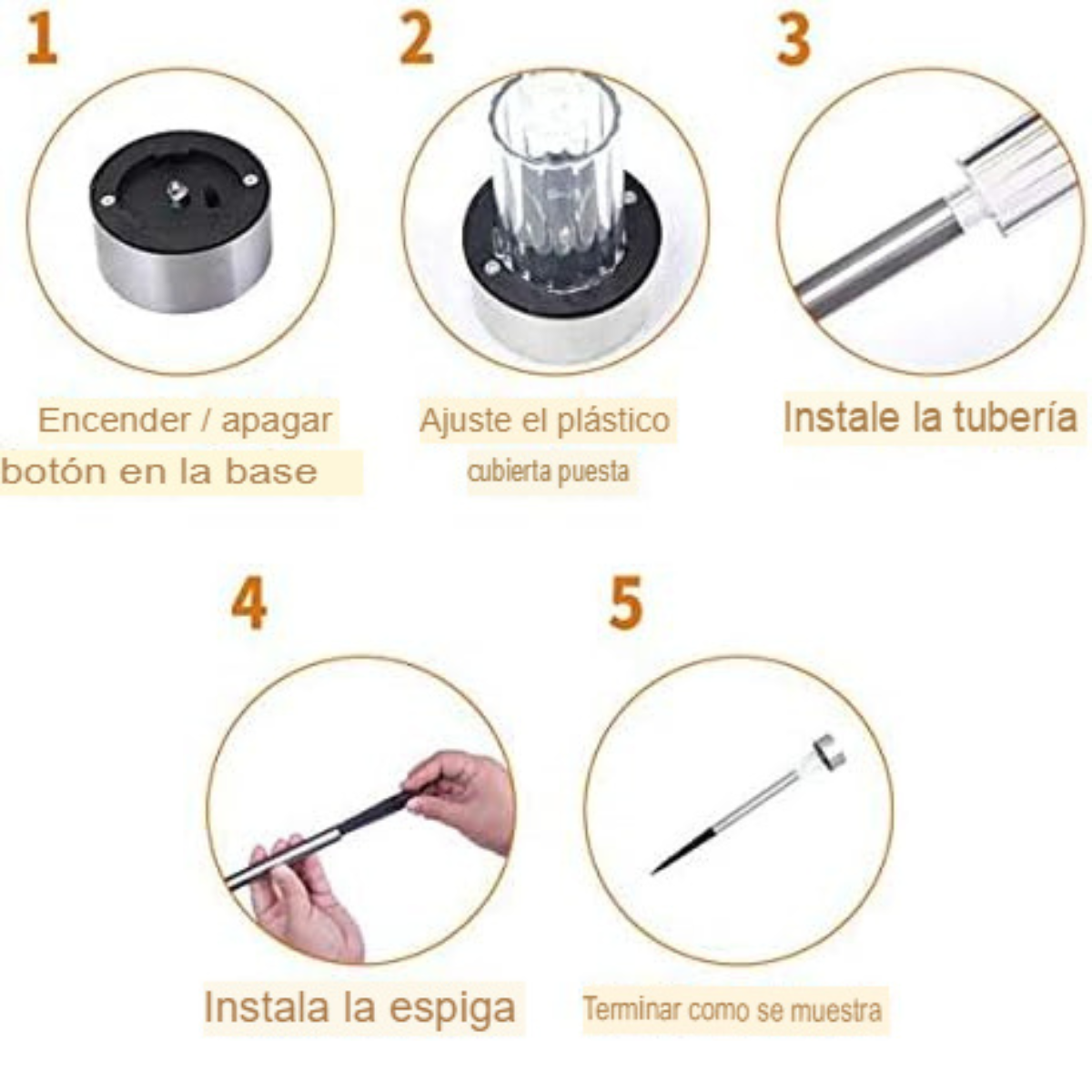 1

Encender / apagar
botón en la base

2

Ajuste el plástico
cubierta puesta

3

Instale la tubería

4

Instala la espiga

5

Terminar como se muestra