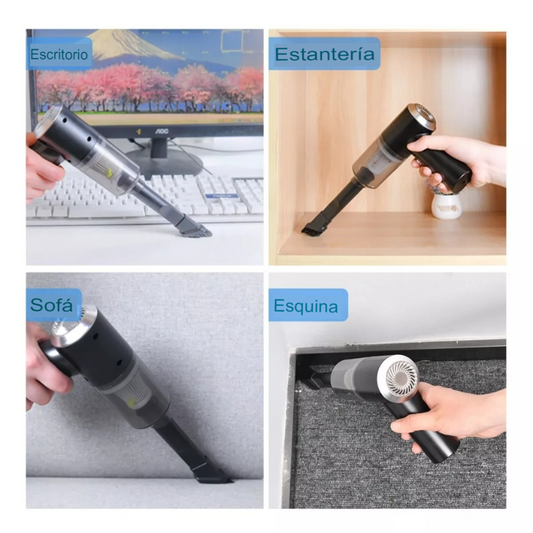 Escritorio

AOC

Estantería

Sofá

Esquina